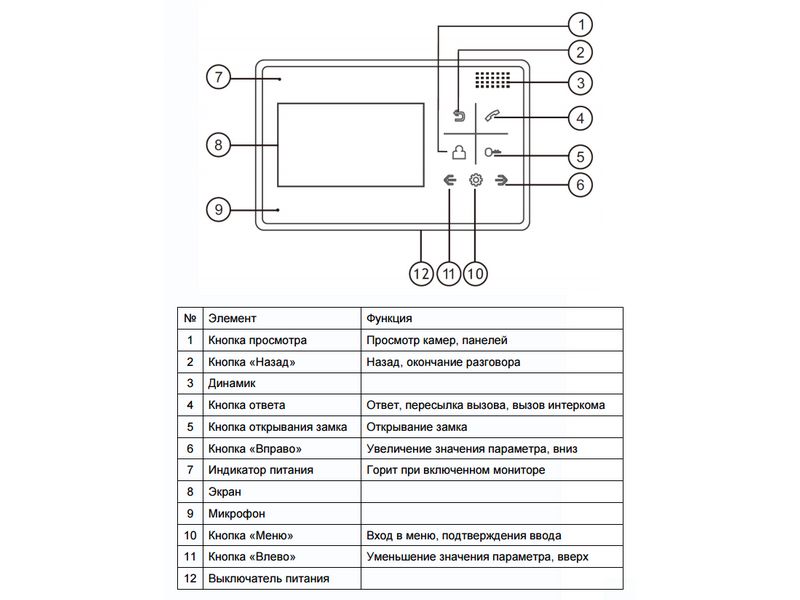 1
2
3
4
5
6
7
8
9
12
11
10

| № | Элемент | Функция |
|---|---|---|
| 1 | Кнопка просмотра | Просмотр камер, панелей |
| 2 | Кнопка «Назад» | Назад, окончание разговора |
| 3 | Динамик | |
| 4 | Кнопка ответа | Ответ, пересылка вызова, вызов интеркома |
| 5 | Кнопка открывания замка | Открывание замка |
| 6 | Кнопка «Вправо» | Увеличение значения параметра, вниз |
| 7 | Индикатор питания | Горит при включенном мониторе |
| 8 | Экран | |
| 9 | Микрофон | |
| 10 | Кнопка «Меню» | Вход в меню, подтверждения ввода |
| 11 | Кнопка «Влево» | Уменьшение значения параметра, вверх |
| 12 | Выключатель питания | |